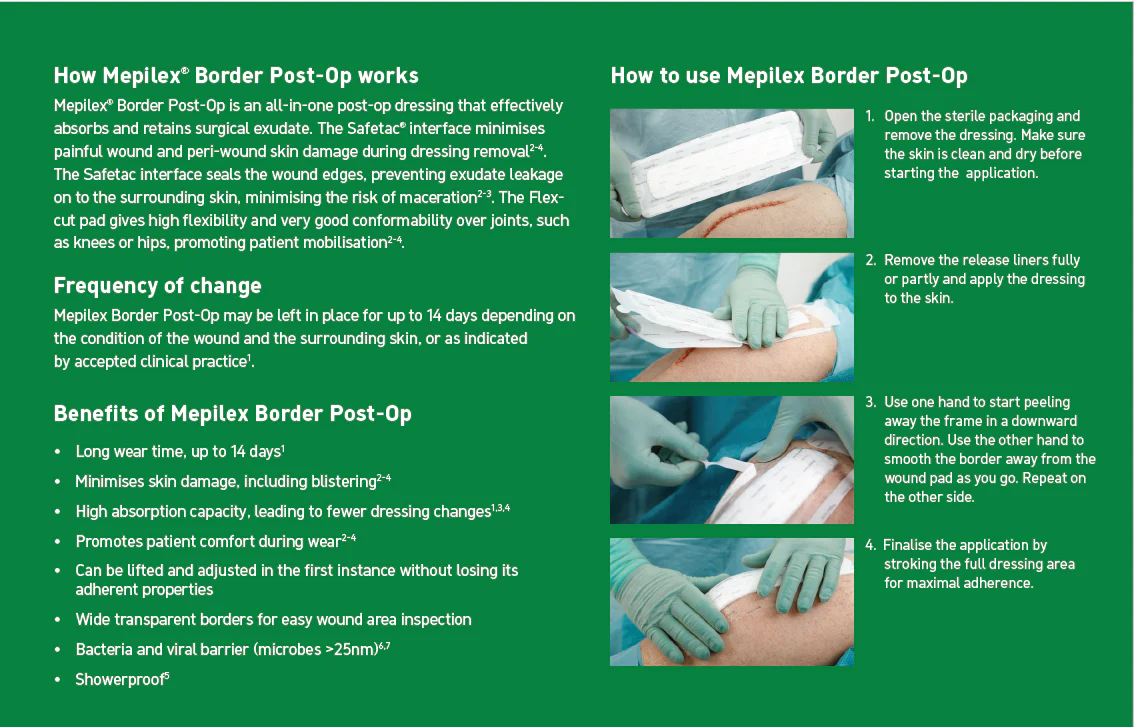 How Mepilex® Border Post-Op works

Mepilex® Border Post-Op is an all-in-one post-op dressing that effectively absorbs and retains surgical exudate. The Safetac® interface minimises painful wound and peri-wound skin damage during dressing removal$^{2-4}$. The Safetac interface seals the wound edges, preventing exudate leakage on to the surrounding skin, minimising the risk of maceration$^{2-3}$. The Flex-cut pad gives high flexibility and very good conformability over joints, such as knees or hips, promoting patient mobilisation$^{2-4}$.

Frequency of change

Mepilex Border Post-Op may be left in place for up to 14 days depending on the condition of the wound and the surrounding skin, or as indicated by accepted clinical practice$^{1}$.

Benefits of Mepilex Border Post-Op

• Long wear time, up to 14 days$^{1}$
• Minimises skin damage, including blistering$^{2-4}$
• High absorption capacity, leading to fewer dressing changes$^{1,3,4}$
• Promotes patient comfort during wear$^{2-4}$
• Can be lifted and adjusted in the first instance without losing its adherent properties
• Wide transparent borders for easy wound area inspection
• Bacteria and viral barrier (microbes >25nm)$^{6,7}$
• Showerproof$^{5}$

How to use Mepilex Border Post-Op

1. Open the sterile packaging and remove the dressing. Make sure the skin is clean and dry before starting the application.

2. Remove the release liners fully or partly and apply the dressing to the skin.

3. Use one hand to start peeling away the frame in a downward direction. Use the other hand to smooth the border away from the wound pad as you go. Repeat on the other side.

4. Finalise the application by stroking the full dressing area for maximal adherence.